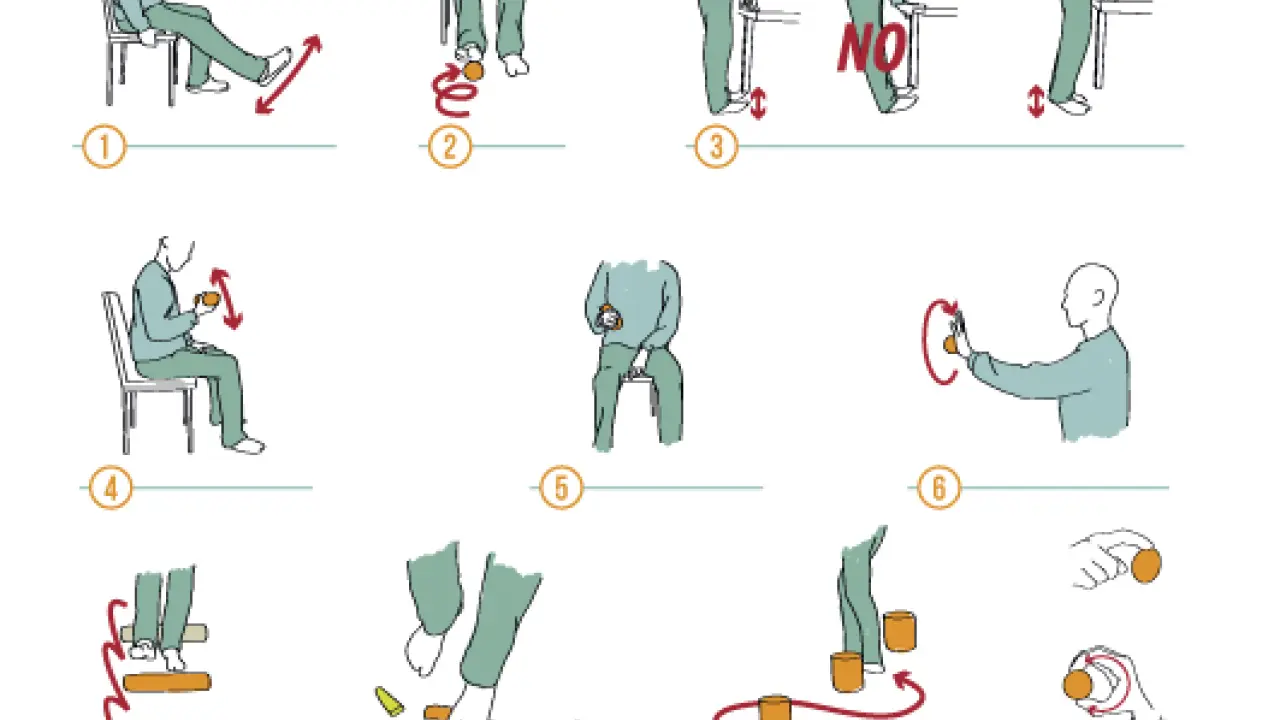 NO

1

2

3

4

5

6