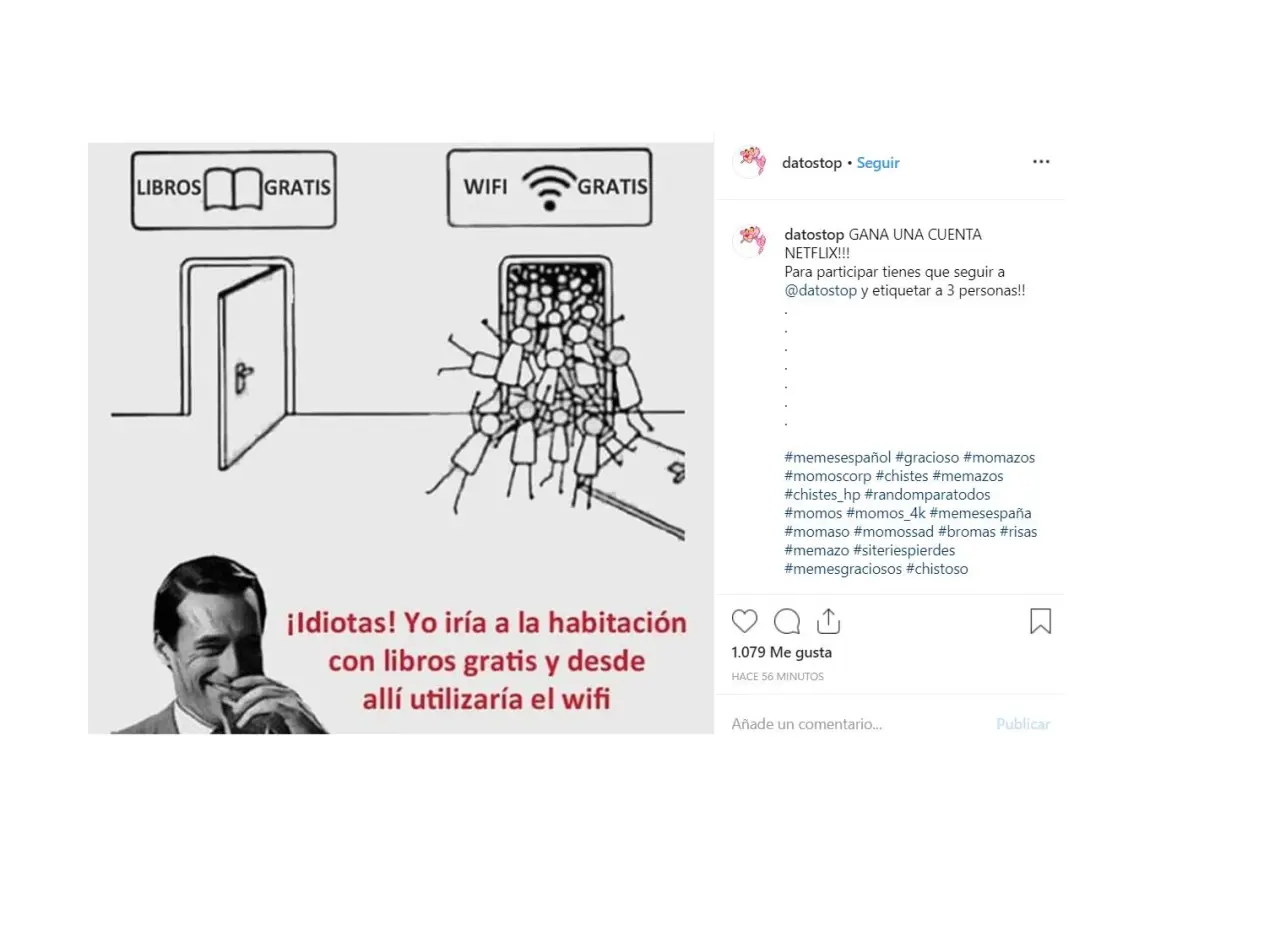 LIBROS GRATIS

WIFI GRATIS

¡Idiotas! Yo iría a la habitación con libros gratis y desde allí utilizaría el wifi

datostop • Seguir

datostop GANA UNA CUENTA NETFLIX!!!
Para participar tienes que seguir a @datostop y etiquetar a 3 personas!!
.
.
.
.
.
.
.

#memesespañol #gracioso #momazos #momoscorp #chistes #memazos #chistes_hp #randomparatodos #momos #momos_4k #memesespaña #momaso #momossad #bromas #risas #memazo #siteriespierdes #memesgraciosos #chistoso

1.079 Me gusta

HACE 56 MINUTOS

Añade un comentario...

Publicar