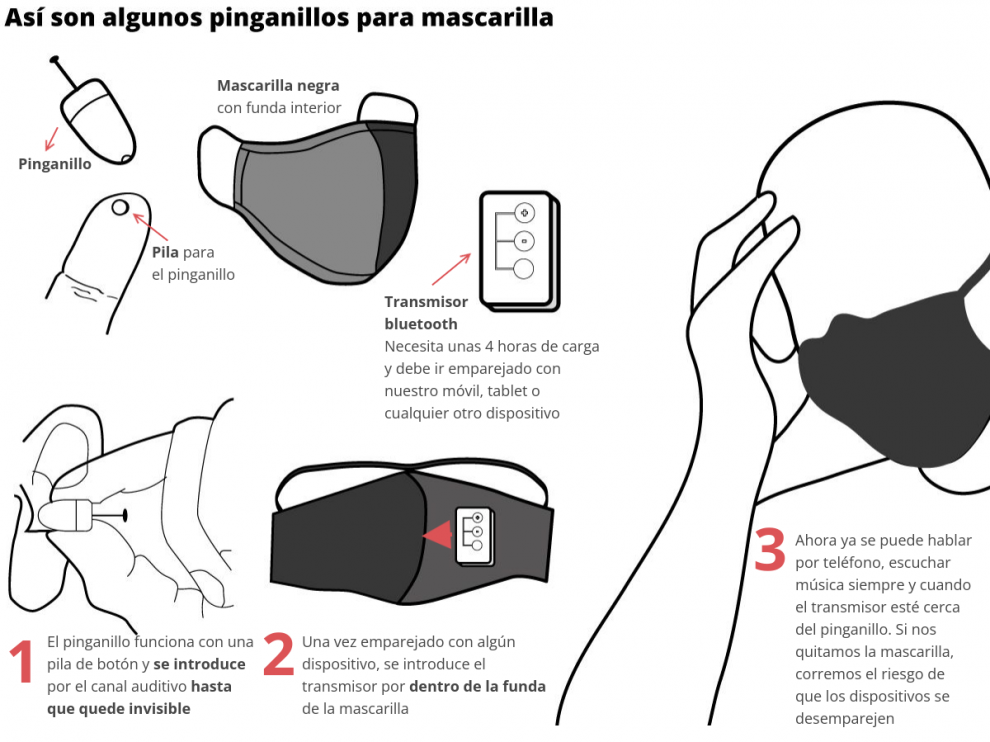 Así son algunos pinganillos para mascarilla

Pinganillo

Pila para el pinganillo

Mascarilla negra con funda interior

Transmisor bluetooth
Necesita unas 4 horas de carga y debe ir emparejado con nuestro móvil, tablet o cualquier otro dispositivo

1 El pinganillo funciona con una pila de botón y se introduce por el canal auditivo hasta que quede invisible

2 Una vez emparejado con algún dispositivo, se introduce el transmisor por dentro de la funda de la mascarilla

3 Ahora ya se puede hablar por teléfono, escuchar música siempre y cuando el transmisor esté cerca del pinganillo. Si nos quitamos la mascarilla, corremos el riesgo de que los dispositivos se desemparejen