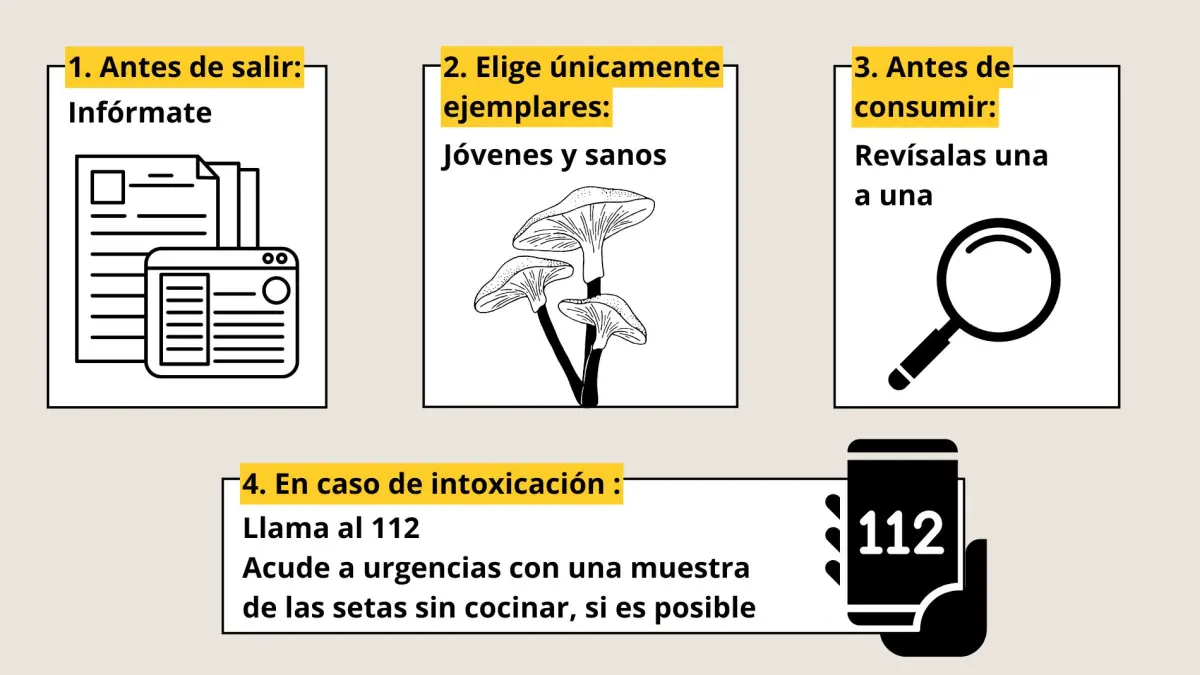 1. Antes de salir:
Infórmate

2. Elige únicamente ejemplares:
Jóvenes y sanos

3. Antes de consumir:
Revísalas una a una

4. En caso de intoxicación :
Llama al 112
Acude a urgencias con una muestra de las setas sin cocinar, si es posible

112